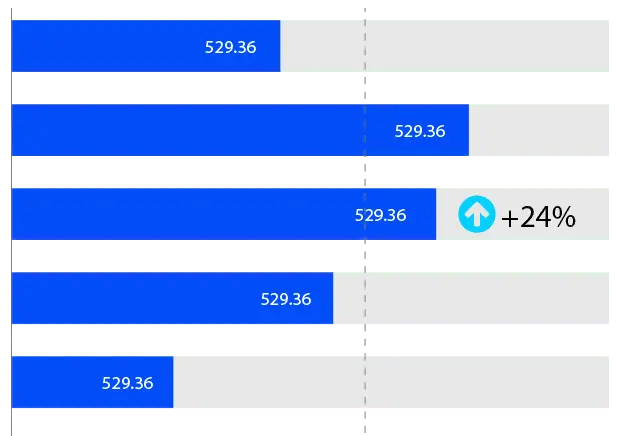 529.36

529.36

529.36

+24%

529.36

529.36