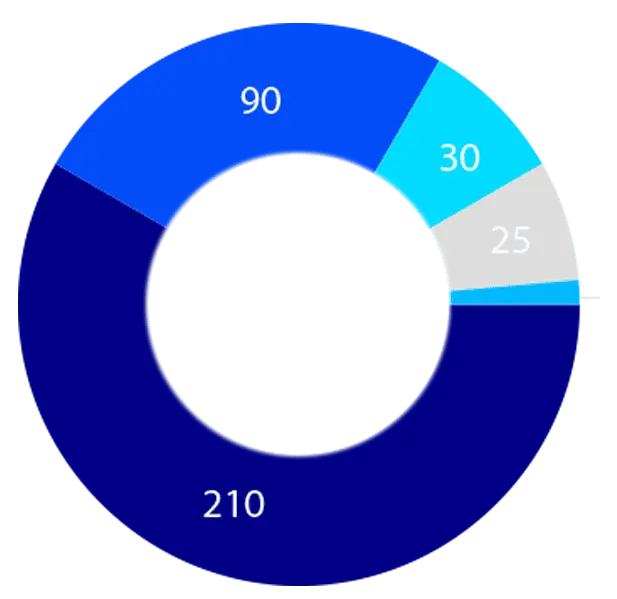 90
30
25
210